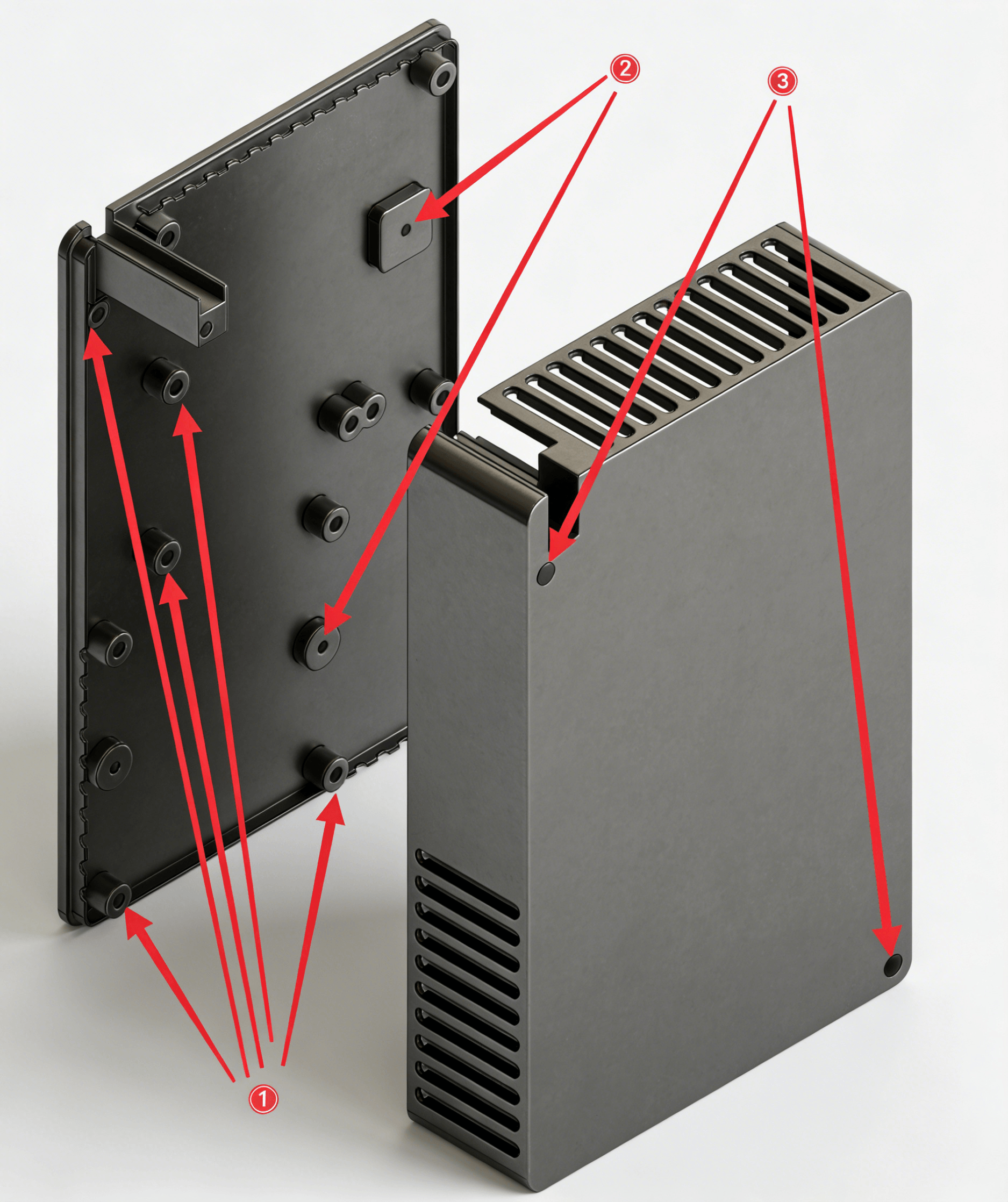 2
3
1