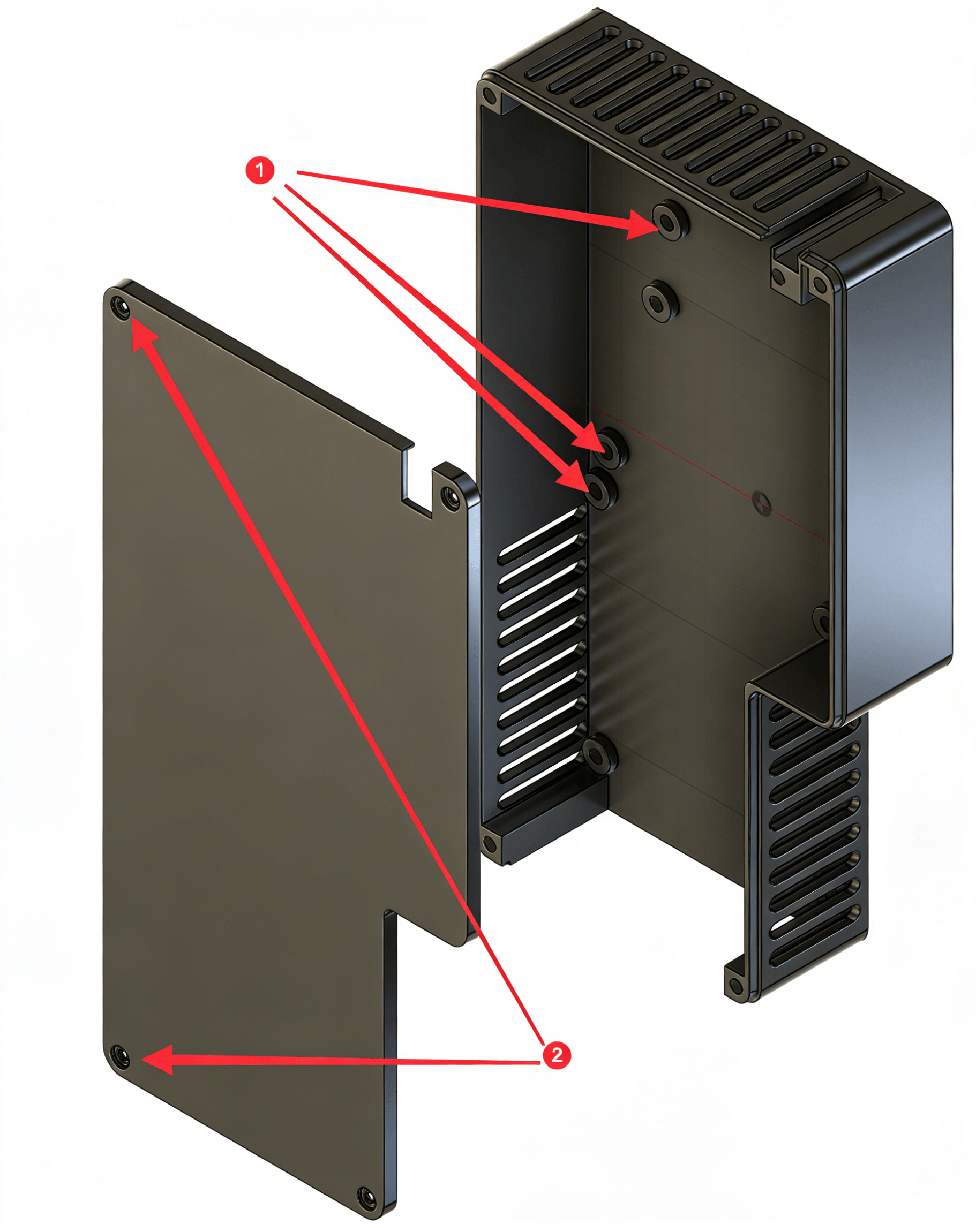 1
2