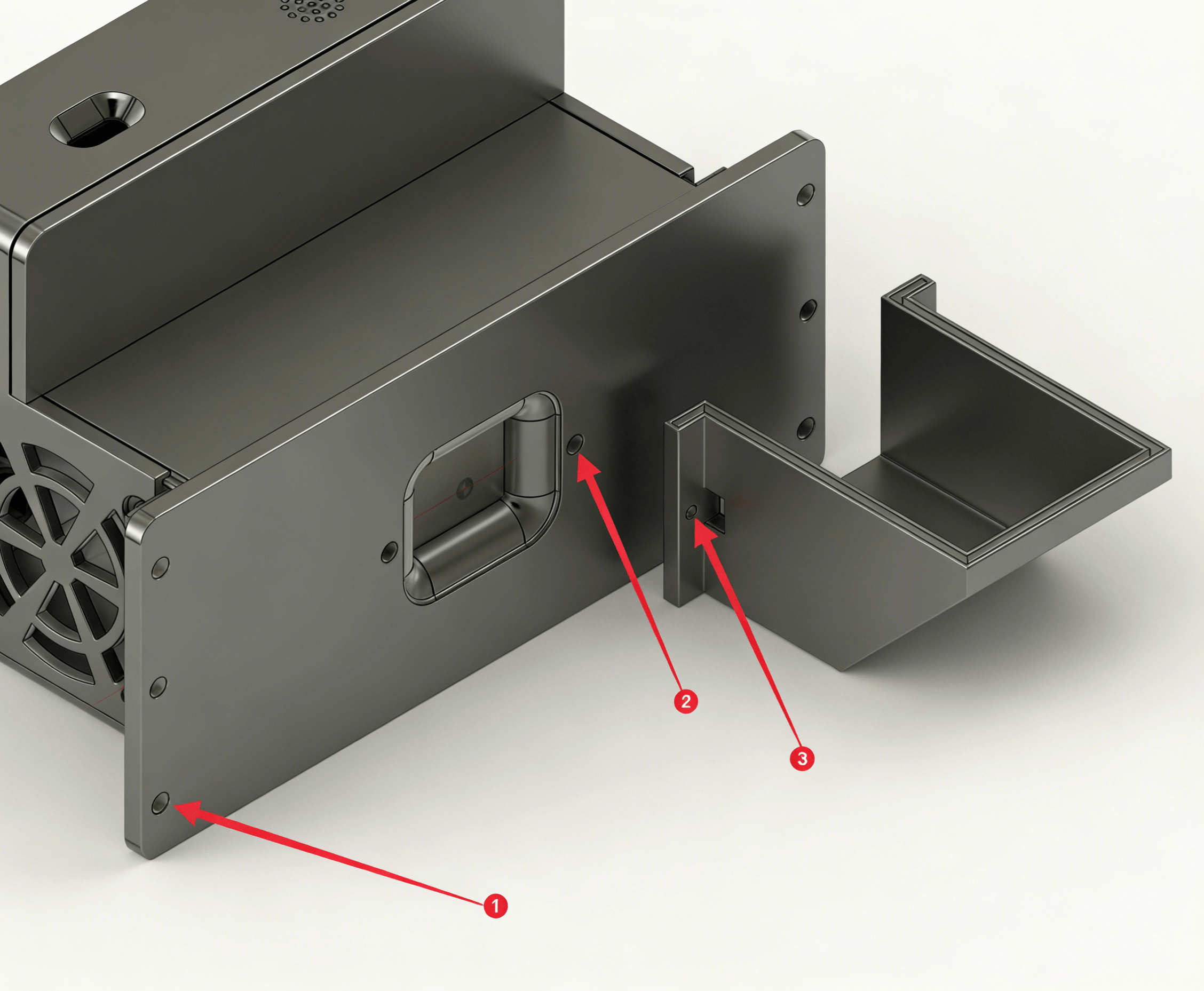 2
3
1